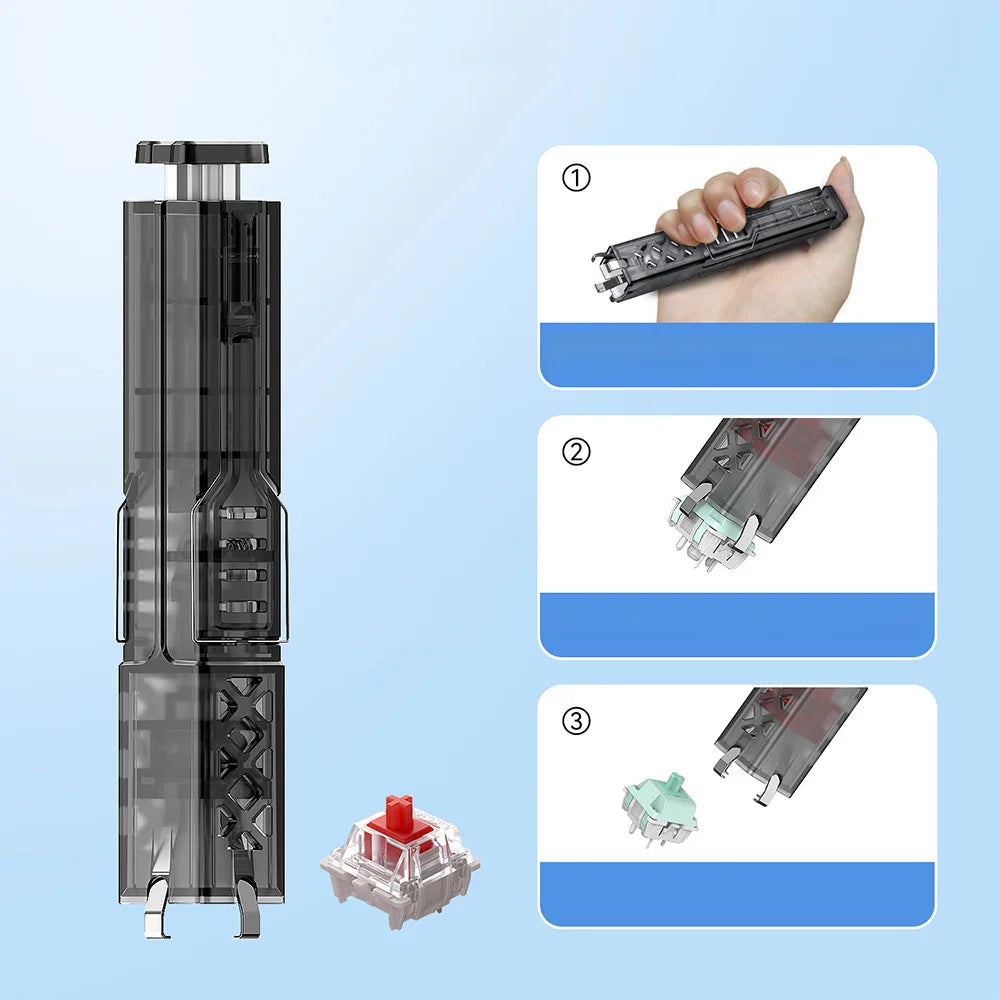 ①

②

③