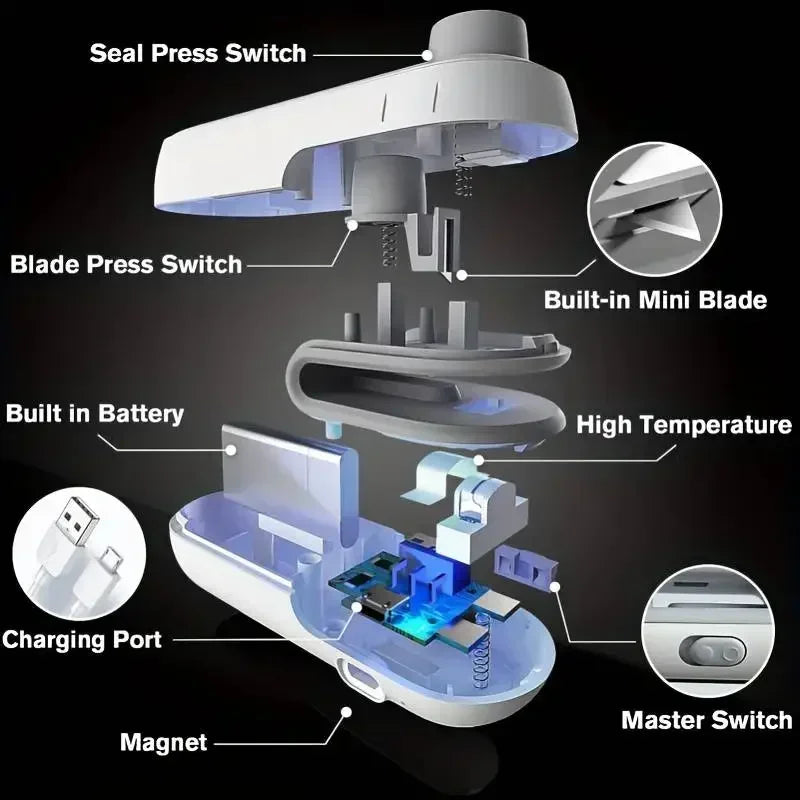 Seal Press Switch

Blade Press Switch

Built-in Mini Blade

Built in Battery

High Temperature

Charging Port

Master Switch

Magnet